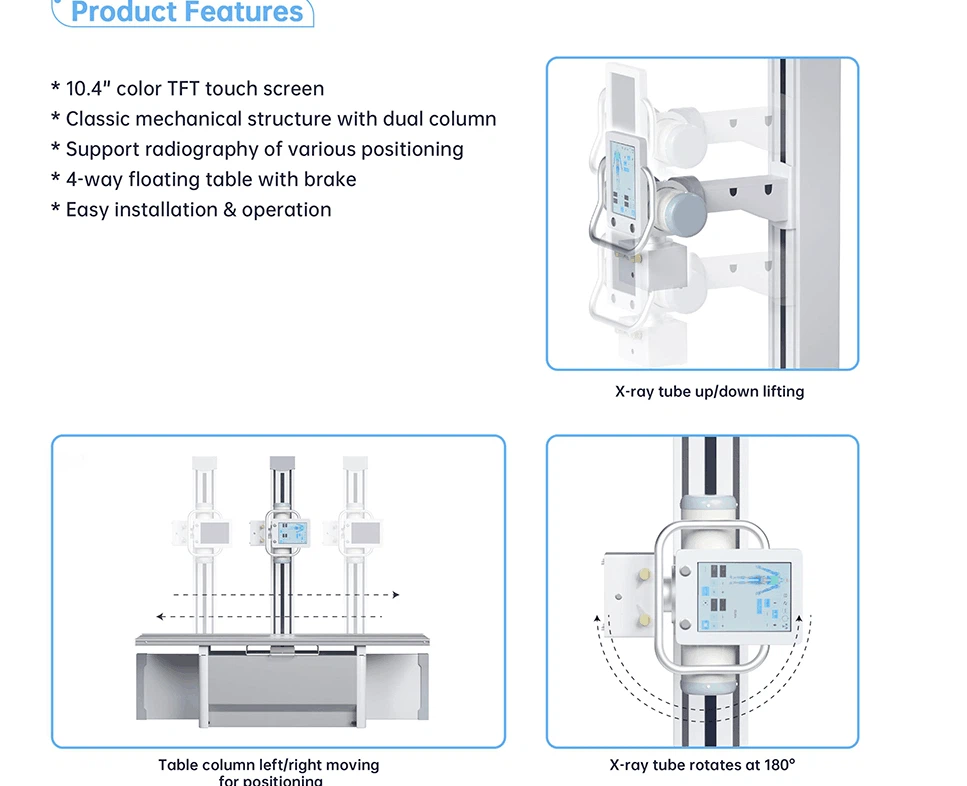 Product Features

* 10.4" color TFT touch screen
* Classic mechanical structure with dual column
* Support radiography of various positioning
* 4-way floating table with brake
* Easy installation & operation

X-ray tube up/down lifting

Table column left/right moving for positioning

X-ray tube rotates at 180°